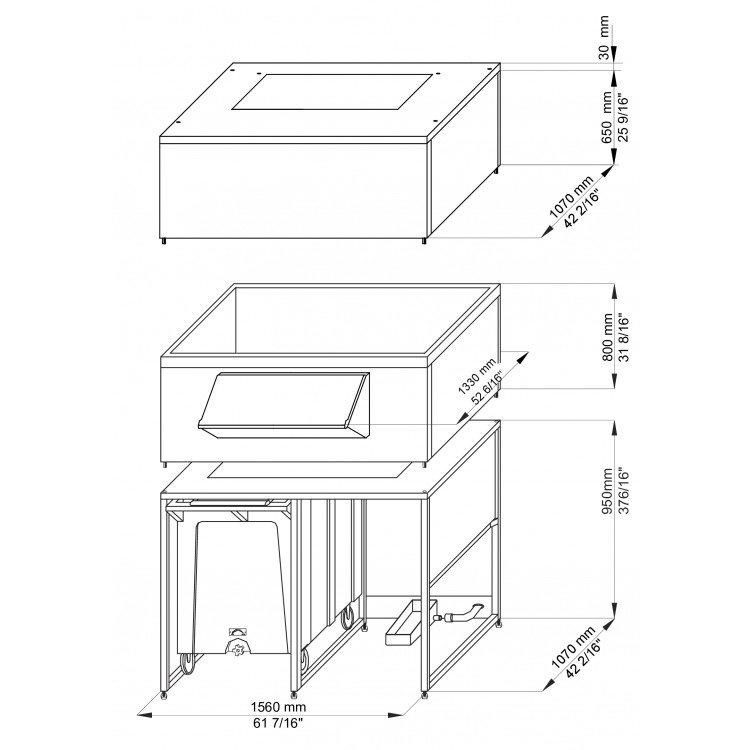 30 mm

650 mm
25 9/16"

1070 mm
42 2/16"

800 mm
31 8/16"

1330 mm
52 6/16"

950mm
376/16"

1070 mm
42 2/16"

1560 mm
61 7/16"